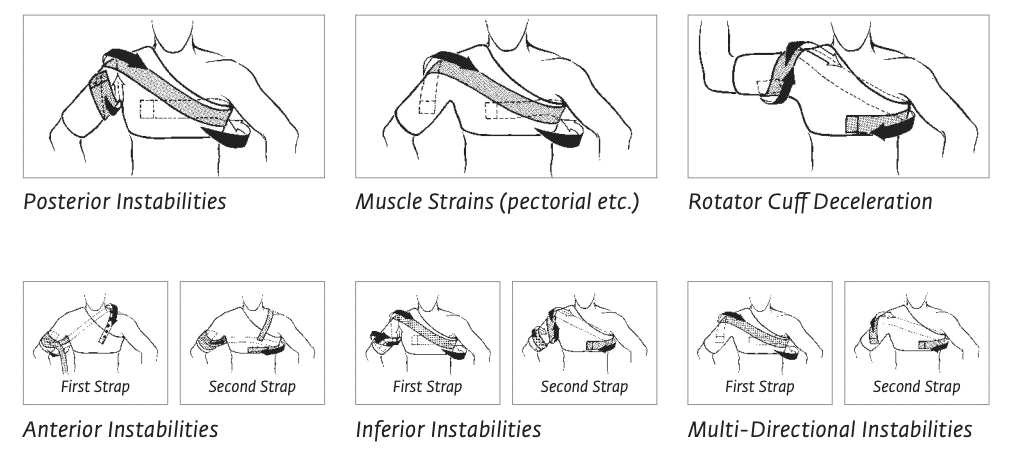 Posterior Instabilities

Muscle Strains (pectorial etc.)

Rotator Cuff Deceleration

First Strap

Second Strap

Anterior Instabilities

First Strap

Second Strap

Inferior Instabilities

First Strap

Second Strap

Multi-Directional Instabilities